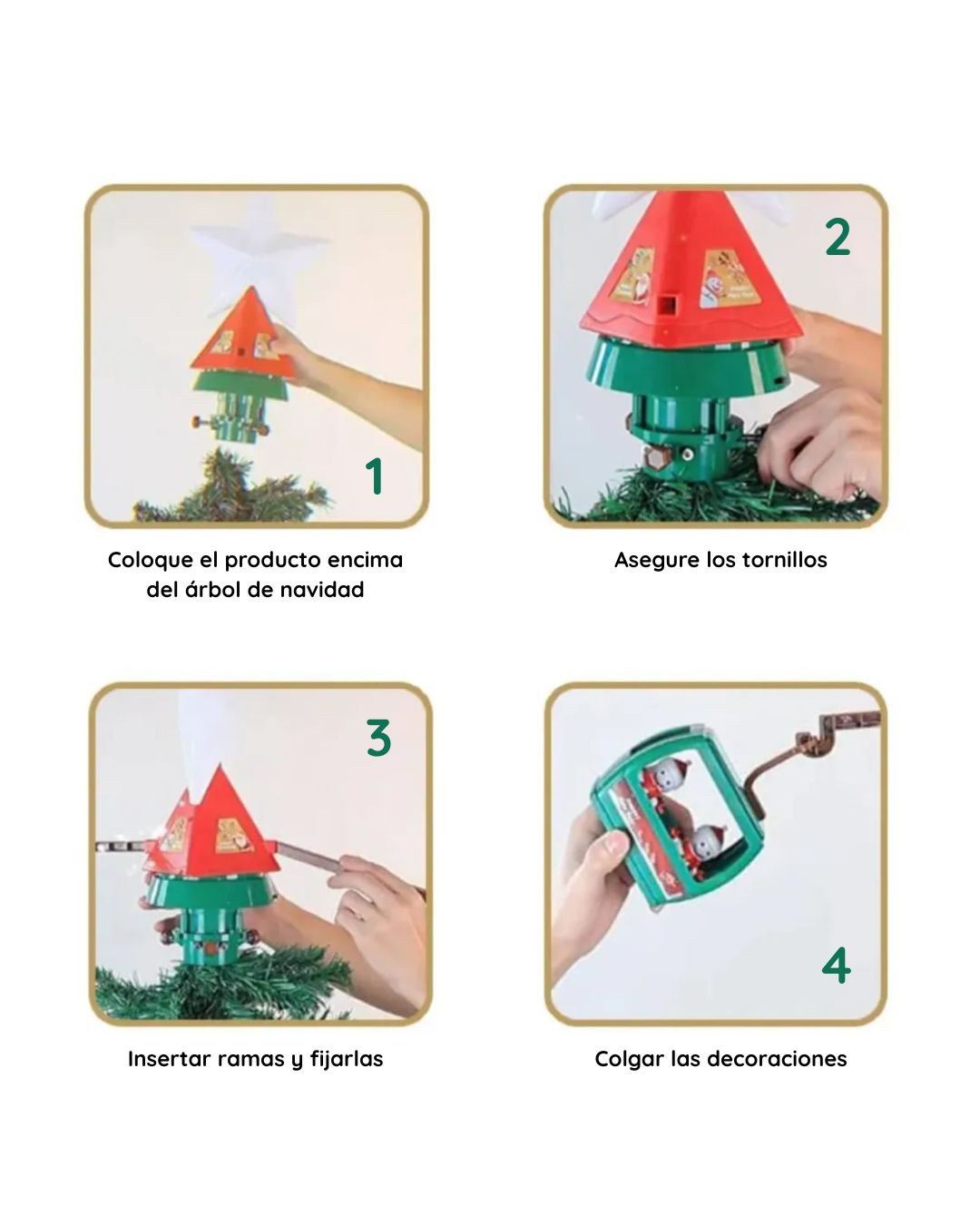 1

Coloque el producto encima del árbol de navidad

2

Asegure los tornillos

3

Insertar ramas y fijarlas

4

Colgar las decoraciones